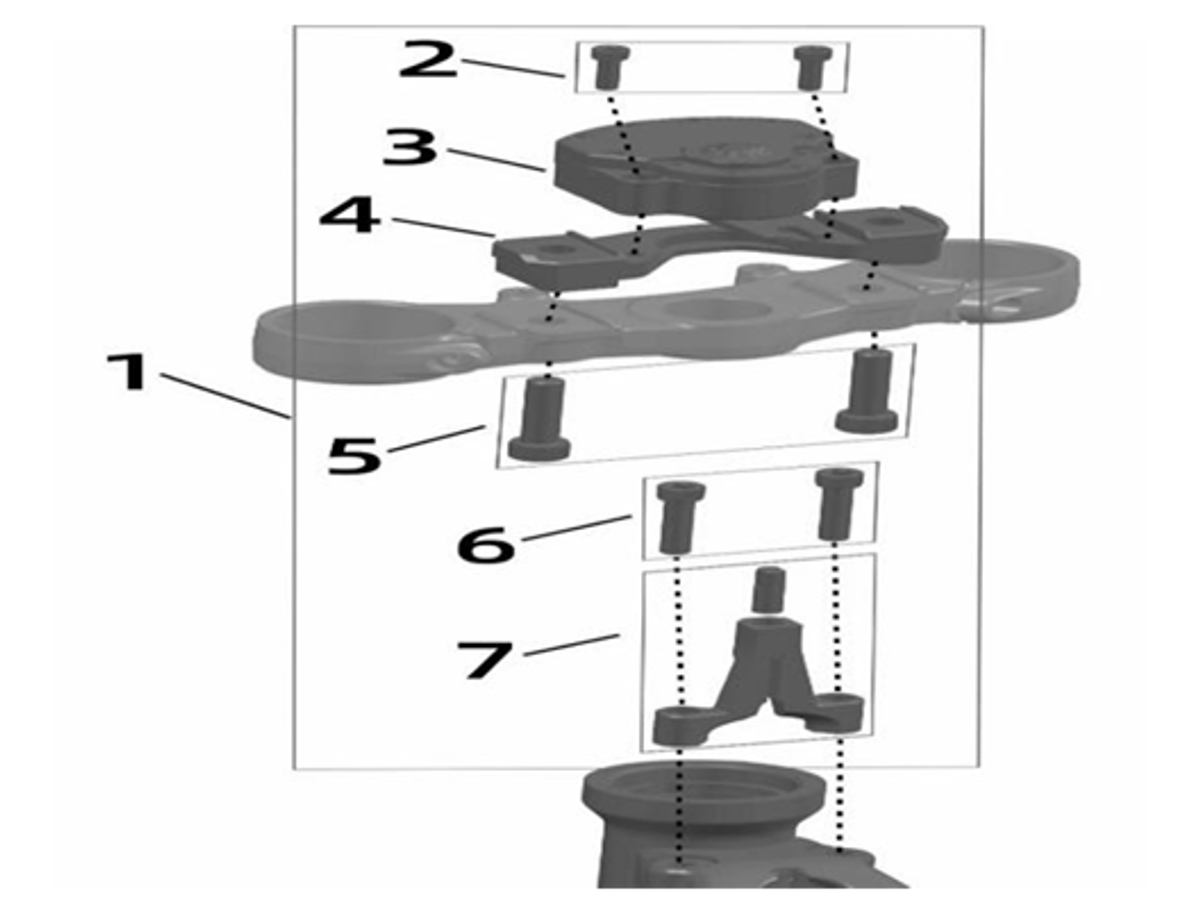 2
3
4
1
5
6
7