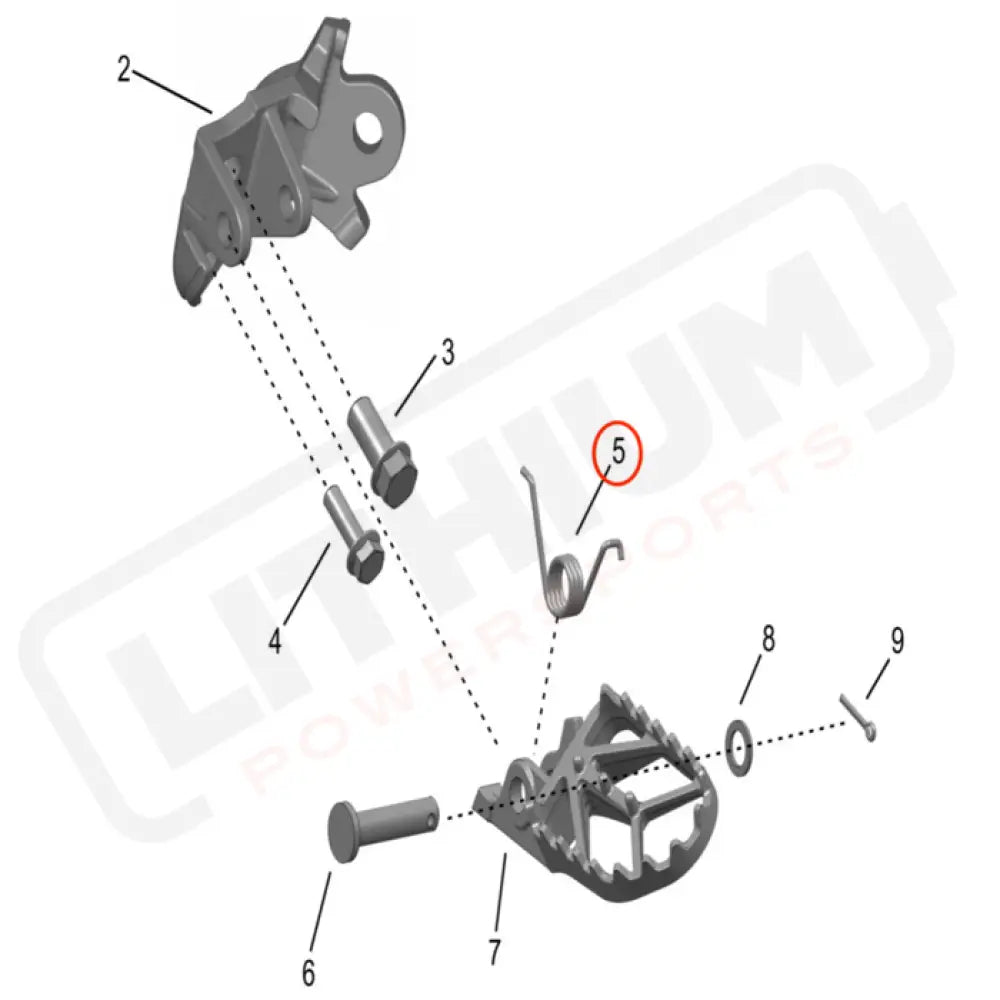 2

3

5

4

8

9

6

7

LITHIUM
POWERSPORTS