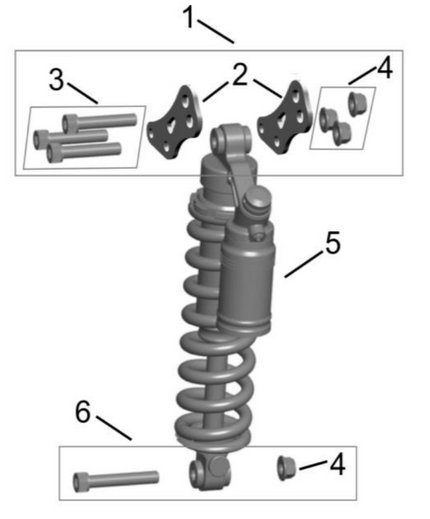 1
3
2
4
5
6
4